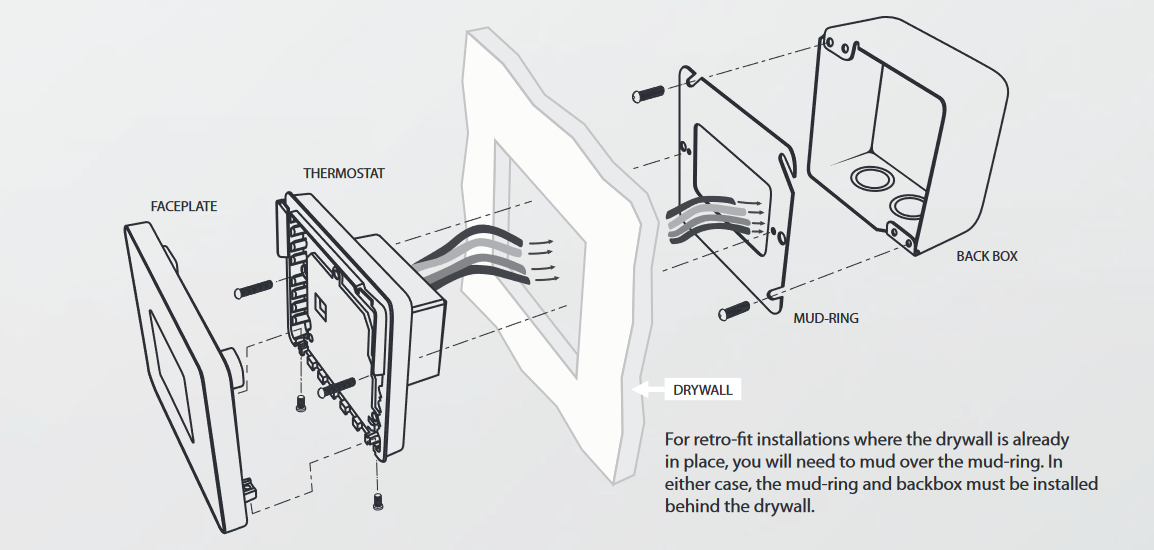 FACEPLATE

THERMOSTAT

DRYWALL

MUD-RING

BACK BOX

For retro-fit installations where the drywall is already in place, you will need to mud over the mud-ring. In either case, the mud-ring and backbox must be installed behind the drywall.